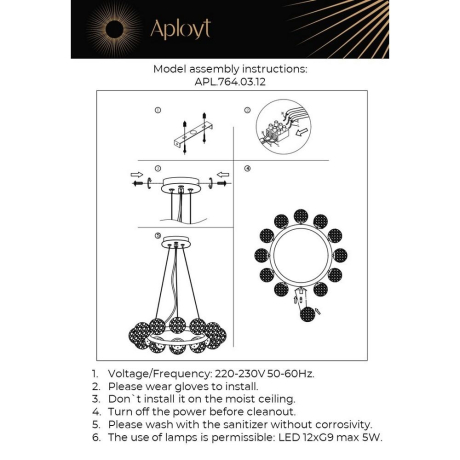 Aployt

Model assembly instructions:
APL.764.03.12

①
②
③
④
⑤

1. Voltage/Frequency: 220-230V 50-60Hz.
2. Please wear gloves to install.
3. Don`t install it on the moist ceiling.
4. Turn off the power before cleanout.
5. Please wash with the sanitizer without corrosivity.
6. The use of lamps is permissible: LED 12xG9 max 5W.