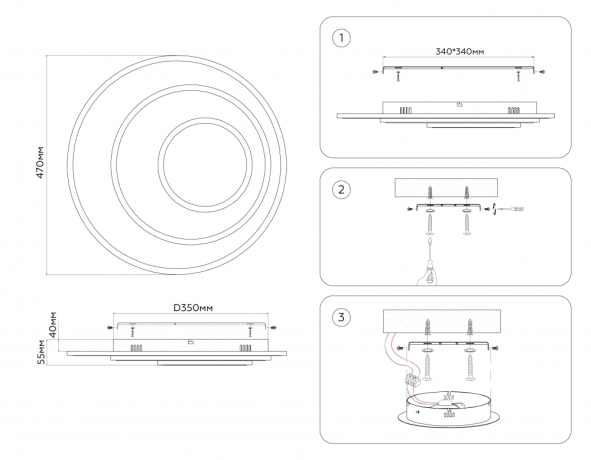 470мм

D350мм

40мм

55мм

1

340*340мм

2

3