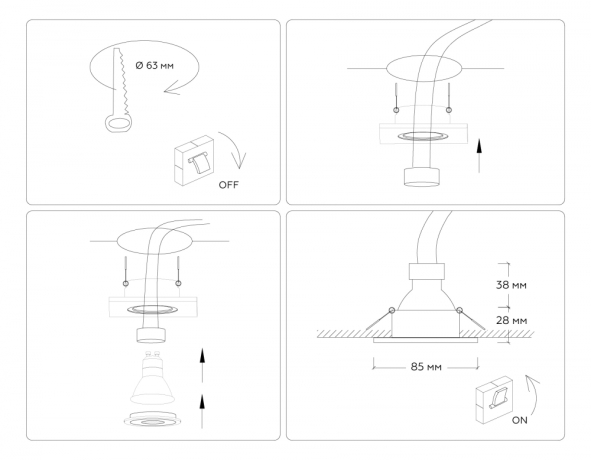 Ø 63 мм

OFF

38 мм

28 мм

85 мм

ON