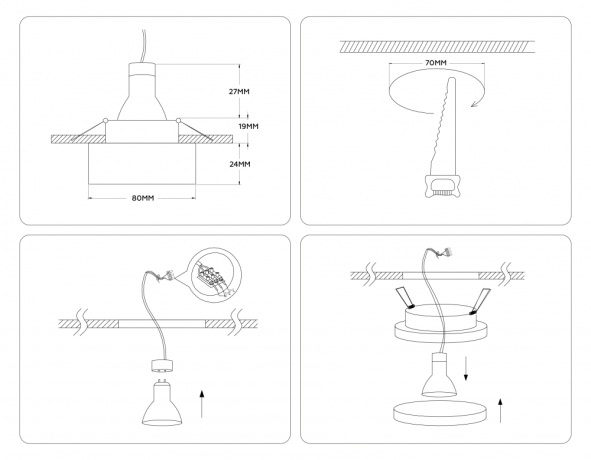 27MM
19MM
24MM
80MM
70MM