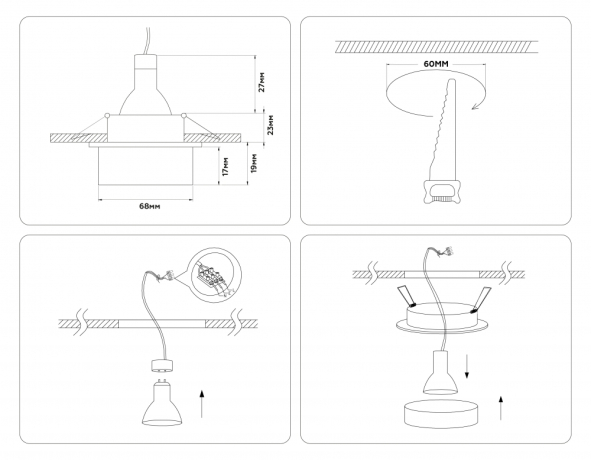 27мм
23мм
17мм
19мм
68мм
60ММ