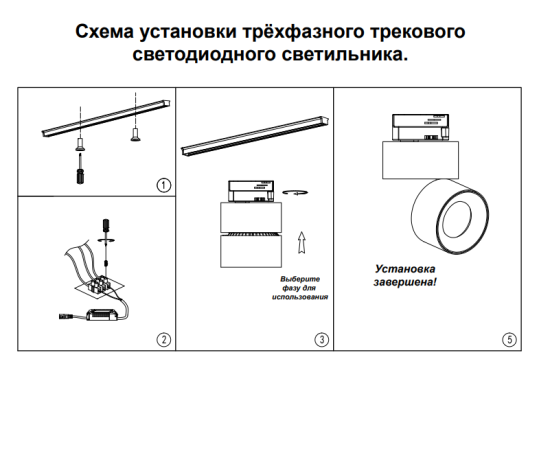 Схема установки трёхфазного трекового светодиодного светильника.

1

2

Выберите фазу для использования

3

Установка завершена!

5