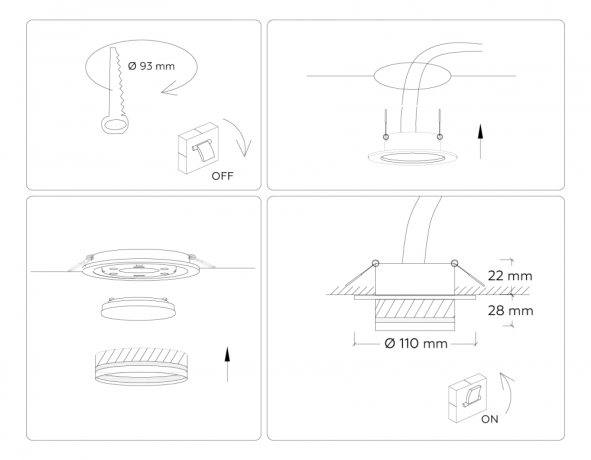 Ø 93 mm

OFF

22 mm

28 mm

Ø 110 mm

ON