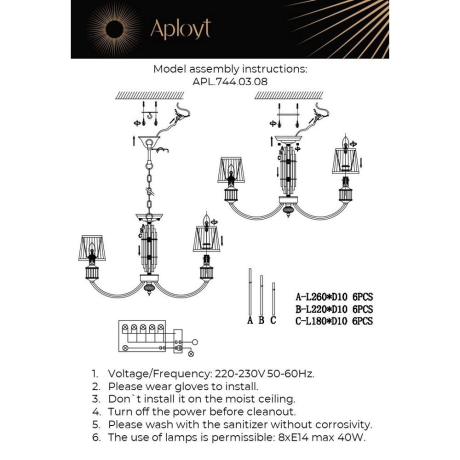 Aployt

Model assembly instructions:
APL.744.03.08

C

C

A B C

A-L260*D10 6PCS
B-L220*D10 6PCS
C-L180*D10 6PCS

1. Voltage/Frequency: 220-230V 50-60Hz.
2. Please wear gloves to install.
3. Don`t install it on the moist ceiling.
4. Turn off the power before cleanout.
5. Please wash with the sanitizer without corrosivity.
6. The use of lamps is permissible: 8xE14 max 40W.