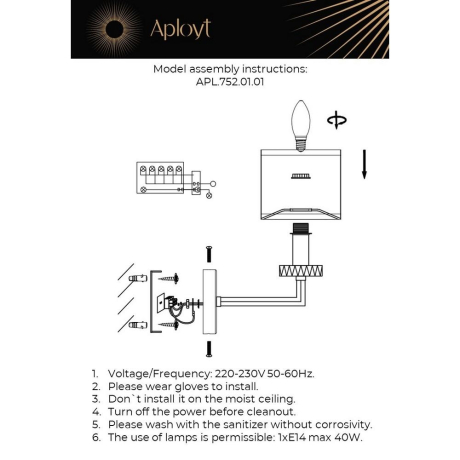 Aployt

Model assembly instructions:
APL.752.01.01

1. Voltage/Frequency: 220-230V 50-60Hz.
2. Please wear gloves to install.
3. Don`t install it on the moist ceiling.
4. Turn off the power before cleanout.
5. Please wash with the sanitizer without corrosivity.
6. The use of lamps is permissible: 1xE14 max 40W.