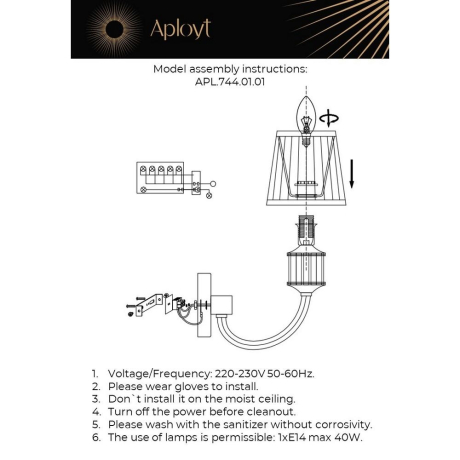 Aployt

Model assembly instructions:
APL.744.01.01

1. Voltage/Frequency: 220-230V 50-60Hz.
2. Please wear gloves to install.
3. Don`t install it on the moist ceiling.
4. Turn off the power before cleanout.
5. Please wash with the sanitizer without corrosivity.
6. The use of lamps is permissible: 1xE14 max 40W.