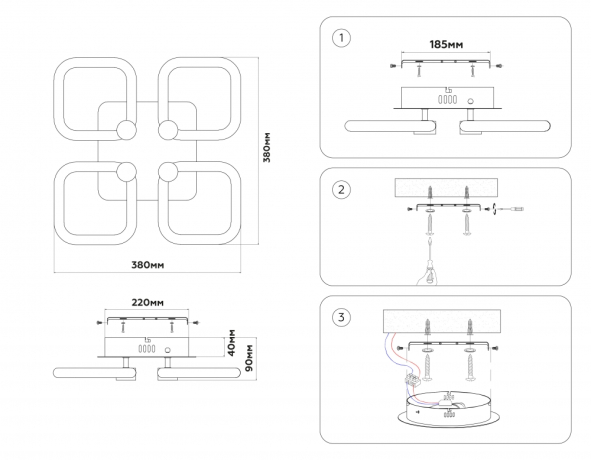 380мм

380мм

220мм

40мм

90мм

1

185мм

2

3