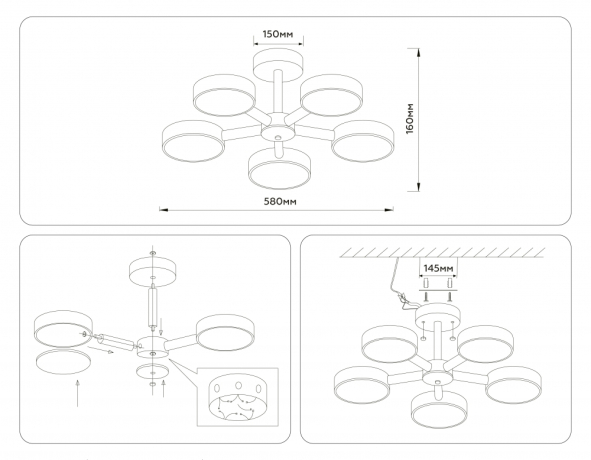 150мм
160мм
580мм
145мм