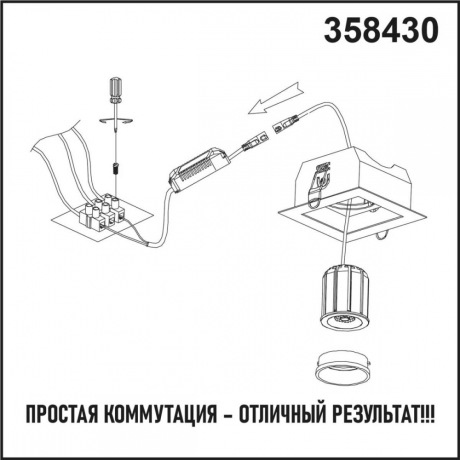 358430

ПРОСТАЯ КОММУТАЦИЯ – ОТЛИЧНЫЙ РЕЗУЛЬТАТ!!!