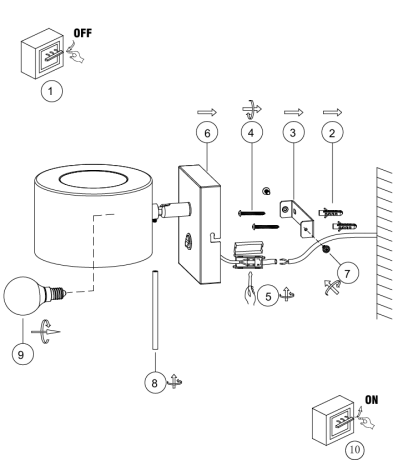 OFF

1

6

4

3

2

7

5

9

8

ON

10